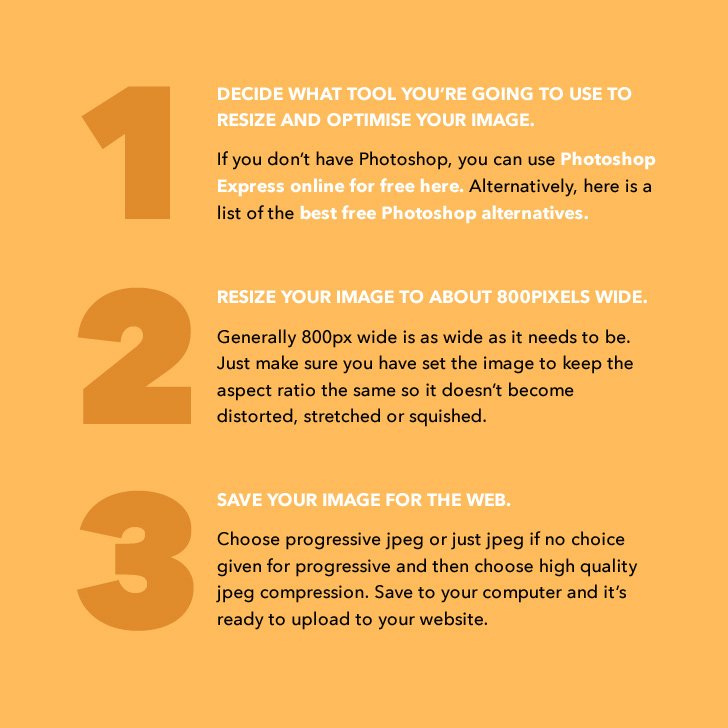 1

DECIDE WHAT TOOL YOU'RE GOING TO USE TO RESIZE AND OPTIMISE YOUR IMAGE.

If you don't have Photoshop, you can use Photoshop Express online for free here. Alternatively, here is a list of the best free Photoshop alternatives.

2

RESIZE YOUR IMAGE TO ABOUT 800PIXELS WIDE.

Generally 800px wide is as wide as it needs to be. Just make sure you have set the image to keep the aspect ratio the same so it doesn't become distorted, stretched or squished.

3

SAVE YOUR IMAGE FOR THE WEB.

Choose progressive jpeg or just jpeg if no choice given for progressive and then choose high quality jpeg compression. Save to your computer and it's ready to upload to your website.